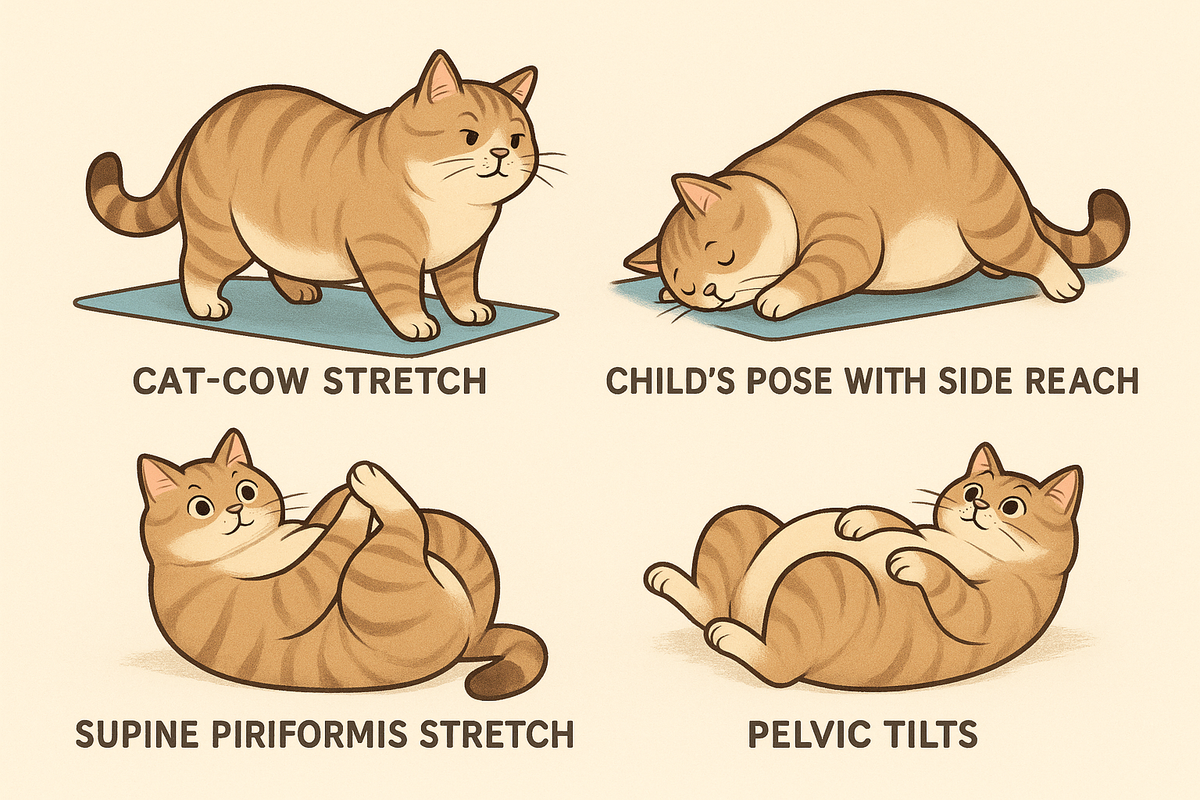 CAT-COW STRETCH

CHILD'S POSE WITH SIDE REACH

SUPINE PIRIFORMIS STRETCH

PELVIC TILTS